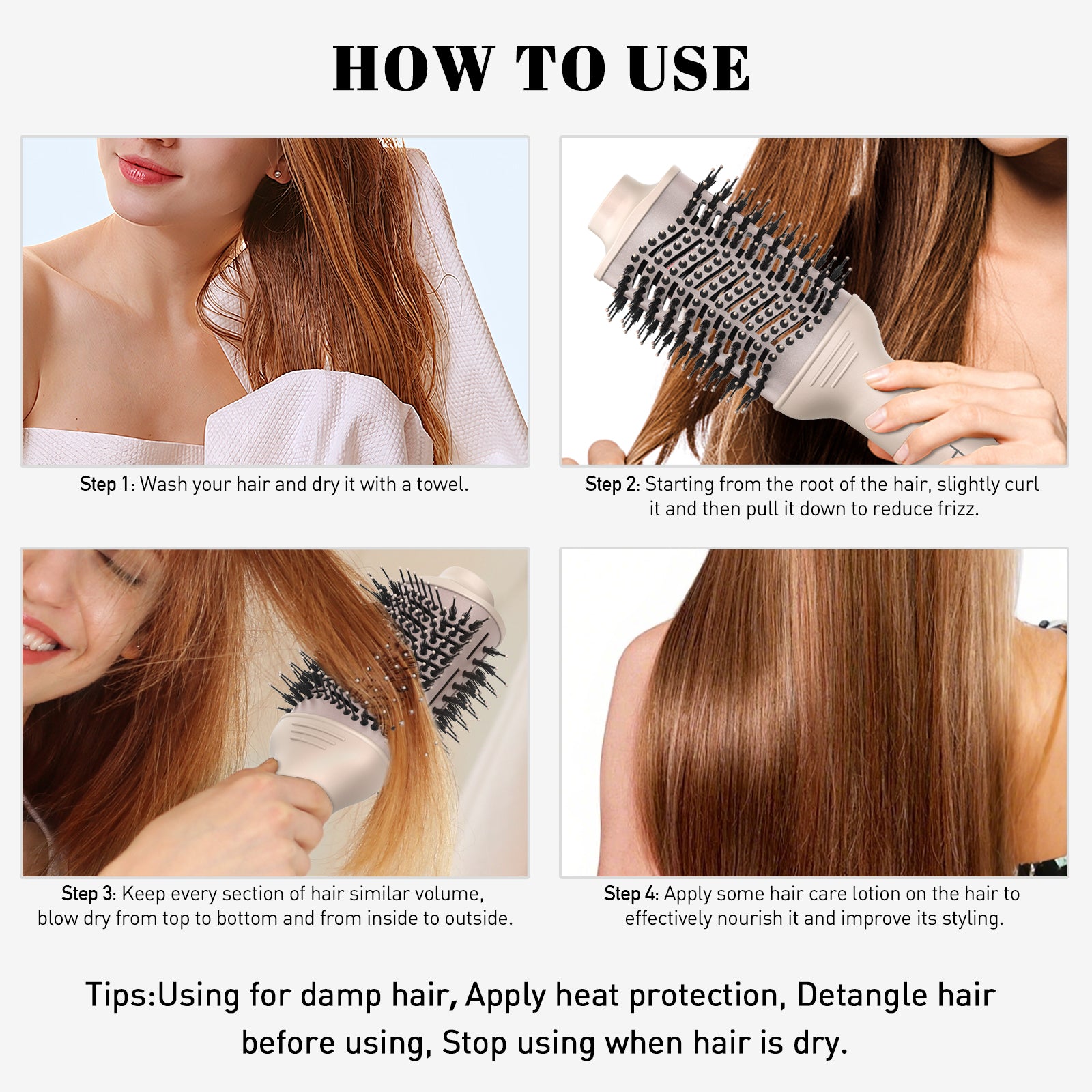 HOW TO USE

Step 1: Wash your hair and dry it with a towel.

Step 2: Starting from the root of the hair, slightly curl it and then pull it down to reduce frizz.

Step 3: Keep every section of hair similar volume, blow dry from top to bottom and from inside to outside.

Step 4: Apply some hair care lotion on the hair to effectively nourish it and improve its styling.

Tips:Using for damp hair, Apply heat protection, Detangle hair before using, Stop using when hair is dry.