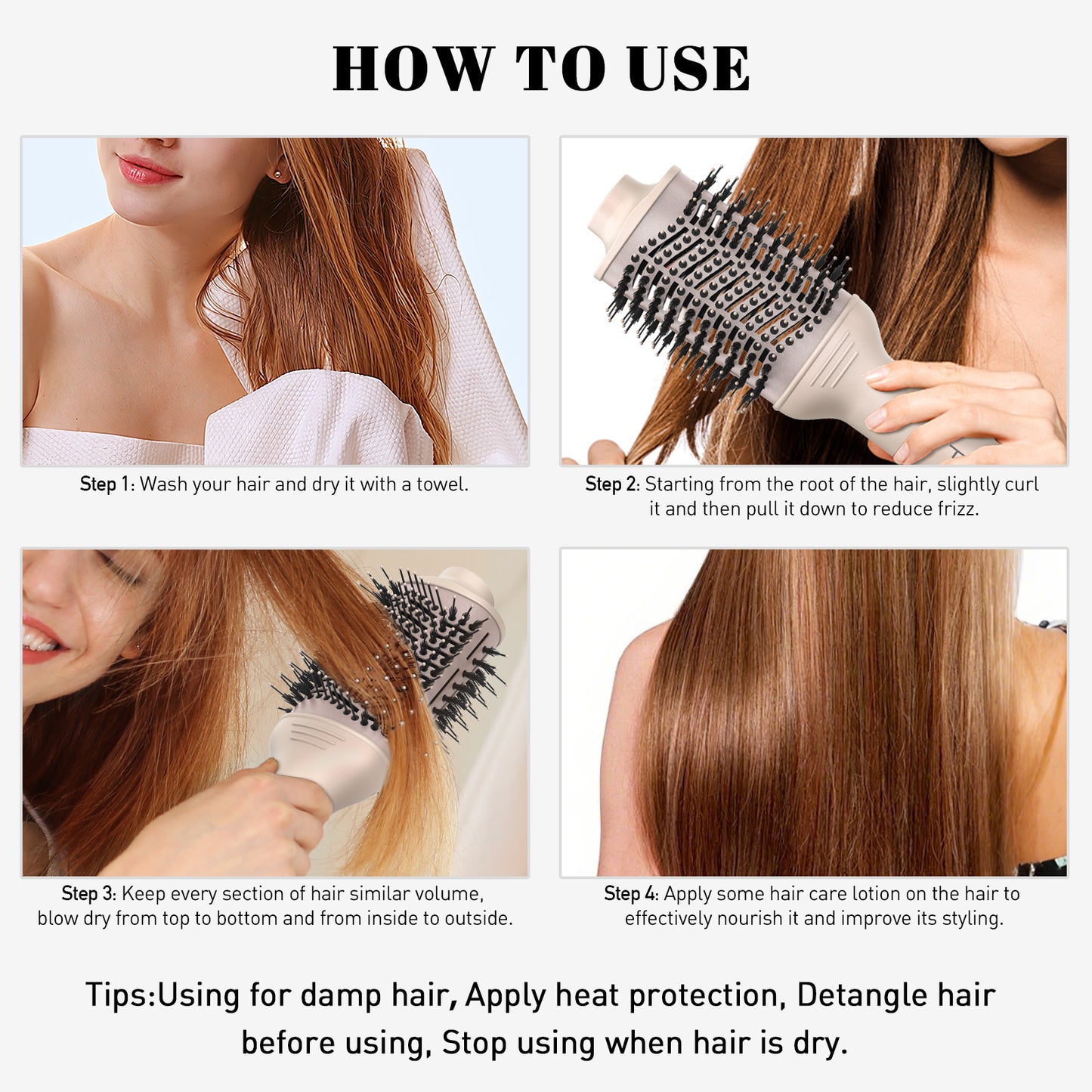 HOW TO USE

Step 1: Wash your hair and dry it with a towel.

Step 2: Starting from the root of the hair, slightly curl it and then pull it down to reduce frizz.

Step 3: Keep every section of hair similar volume, blow dry from top to bottom and from inside to outside.

Step 4: Apply some hair care lotion on the hair to effectively nourish it and improve its styling.

Tips:Using for damp hair, Apply heat protection, Detangle hair before using, Stop using when hair is dry.